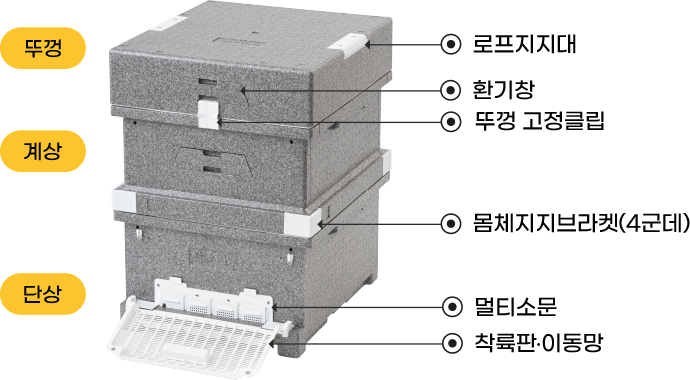 뚜껑

계상

단상

로프지지대

환기창

뚜껑 고정클립

몸체지지브라켓(4군데)

멀티소문

착륙판·이동망